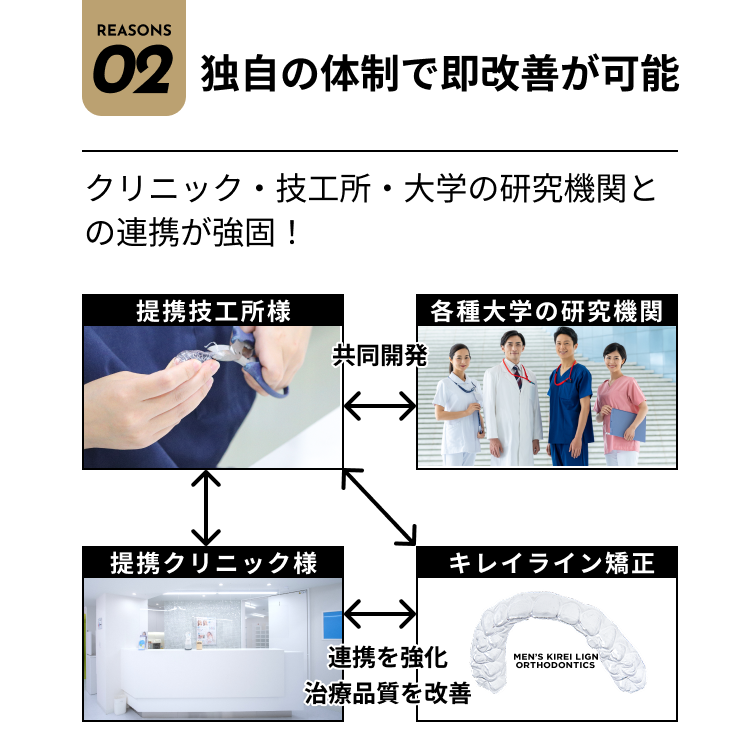 REASONS
02
独自の体制で即改善が可能

クリニック・技工所・大学の研究機関との連携が強固！

提携技工所様

各種大学の研究機関

共同開発

提携クリニック様

キレイライン矯正

連携を強化
治療品質を改善

MEN'S KIREI LIGN ORTHODONTICS